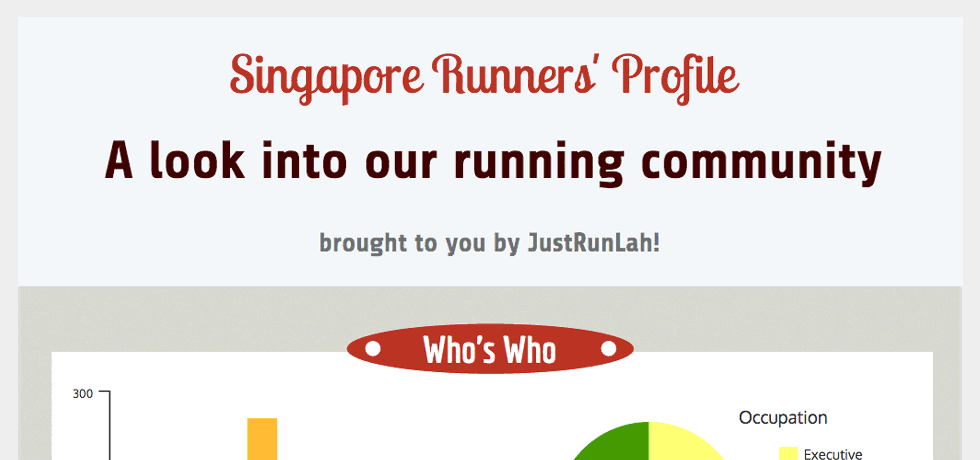 Singapore Runners' Profile

A look into our running community

brought to you by JustRunLah!

Who's Who

300

Occupation

Executive