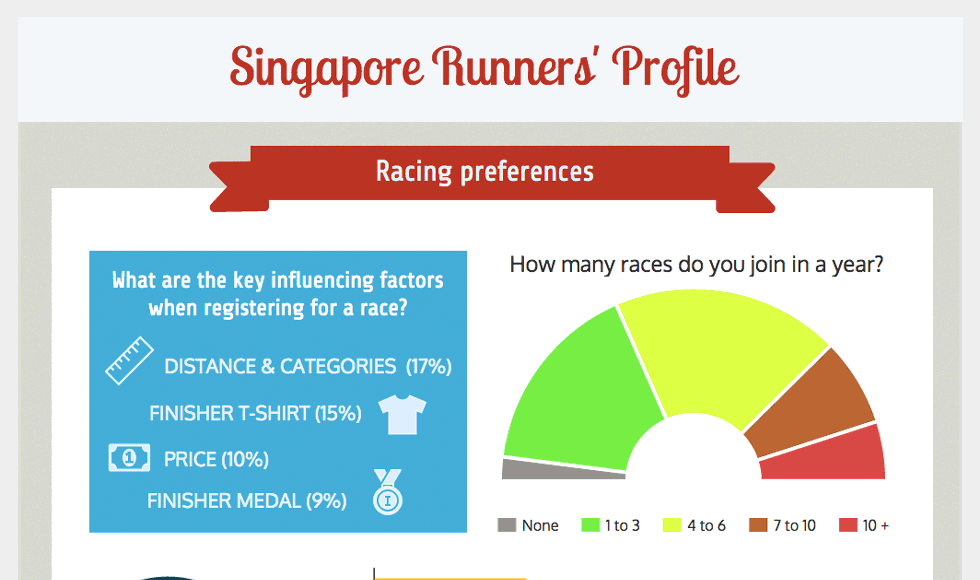 Singapore Runners' Profile

Racing preferences

What are the key influencing factors when registering for a race?

DISTANCE & CATEGORIES (17%)

FINISHER T-SHIRT (15%)

PRICE (10%)

FINISHER MEDAL (9%)

How many races do you join in a year?

None
1 to 3
4 to 6
7 to 10
10 +