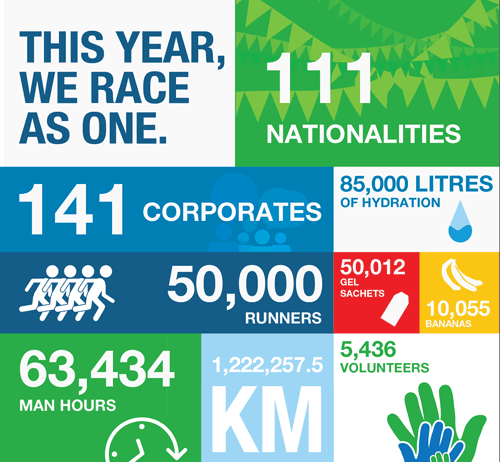 THIS YEAR, WE RACE AS ONE.

111

NATIONALITIES

141 CORPORATES

85,000 LITRES OF HYDRATION

50,000 RUNNERS

50,012 GEL SACHETS

10,055 BANANAS

63,434 MAN HOURS

1,222,257.5 KM

5,436 VOLUNTEERS