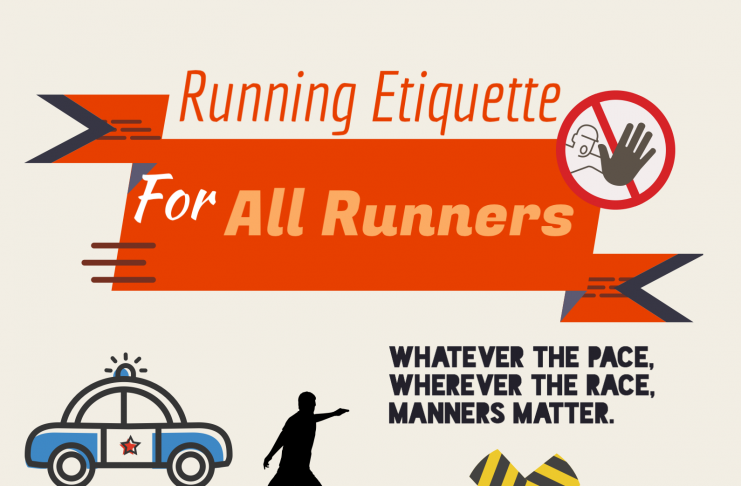 Running Etiquette

For All Runners

WHATEVER THE PACE,
WHEREVER THE RACE,
MANNERS MATTER.